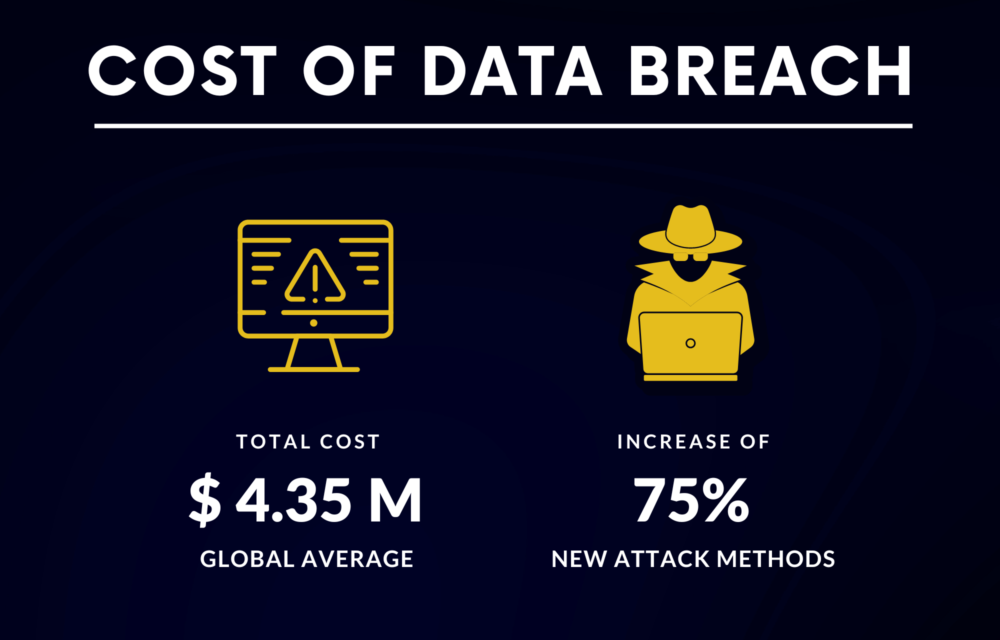 COST OF DATA BREACH

TOTAL COST
$ 4.35 M
GLOBAL AVERAGE

INCREASE OF
75%
NEW ATTACK METHODS